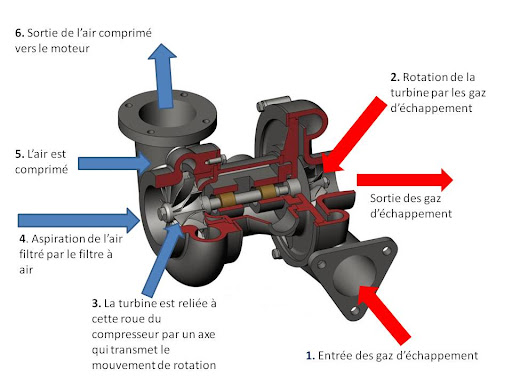 6. Sortie de l'air comprimé vers le moteur

2. Rotation de la turbine par les gaz d'échappement

5. L'air est comprimé

Sortie des gaz d'échappement

4. Aspiration de l'air filtré par le filtre à air

3. La turbine est reliée à cette roue du compresseur par un axe qui transmet le mouvement de rotation

1. Entrée des gaz d'échappement